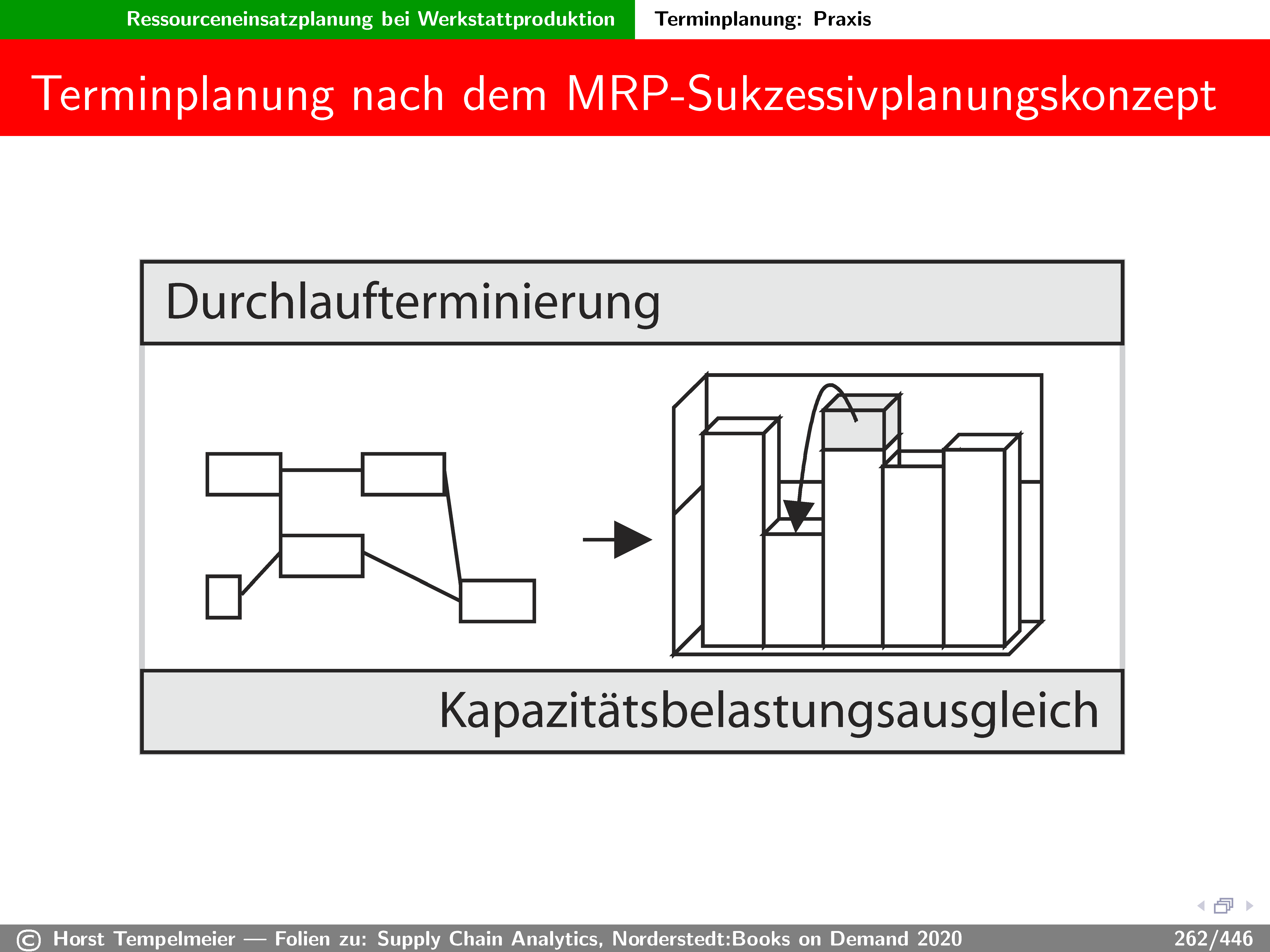 Ressourceneinsatzplanung bei Werkstattproduktion Terminplanung: Praxis

Terminplanung nach dem MRP-Sukzessivplanungskonzept

Durchlaufterminierung

Kapazitätsbelastungsausgleich

© Horst Tempelmeier — Folien zu: Supply Chain Analytics, Norderstedt:Books on Demand 2020 262/446