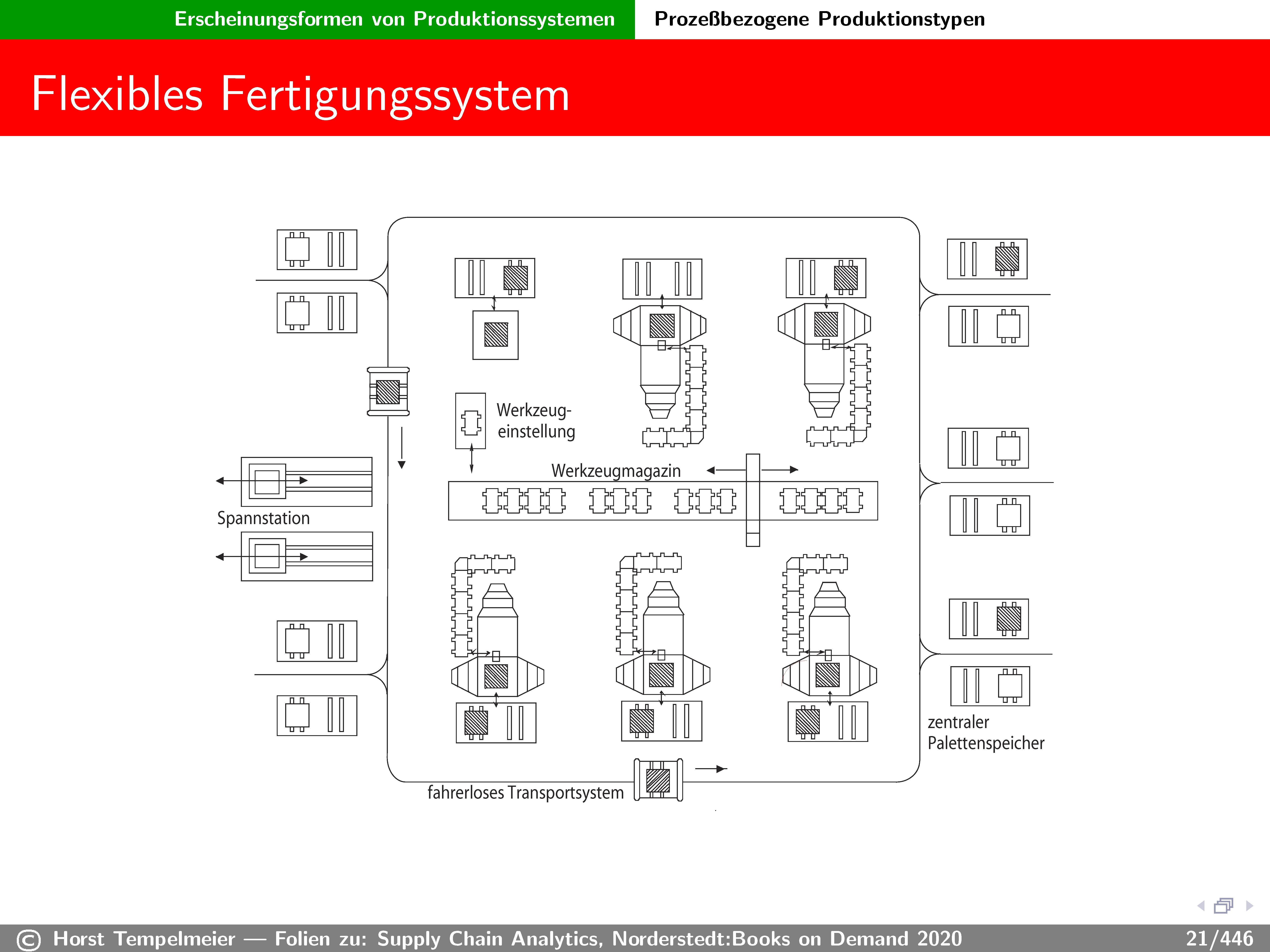 Erscheinungsformen von Produktionssystemen Prozeßbezogene Produktionstypen

Flexibles Fertigungssystem

Werkzeugeinstellung

Werkzeugmagazin

Spannstation

zentraler Palettenspeicher

fahrerloses Transportsystem

© Horst Tempelmeier — Folien zu: Supply Chain Analytics, Norderstedt:Books on Demand 2020 21/446